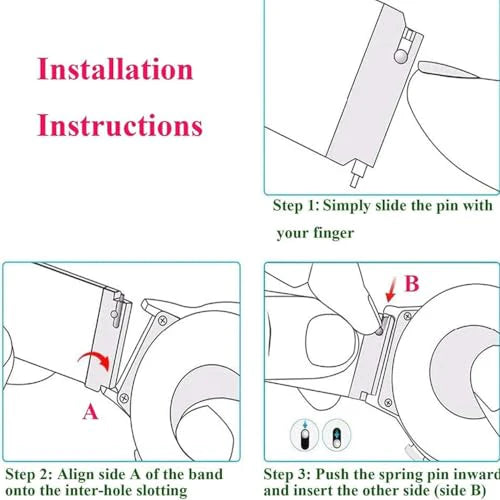 Installation Instructions

Step 1: Simply slide the pin with your finger

A

Step 2: Align side A of the band onto the inter-hole slotting

B

Step 3: Push the spring pin inward and insert the other side (side B)